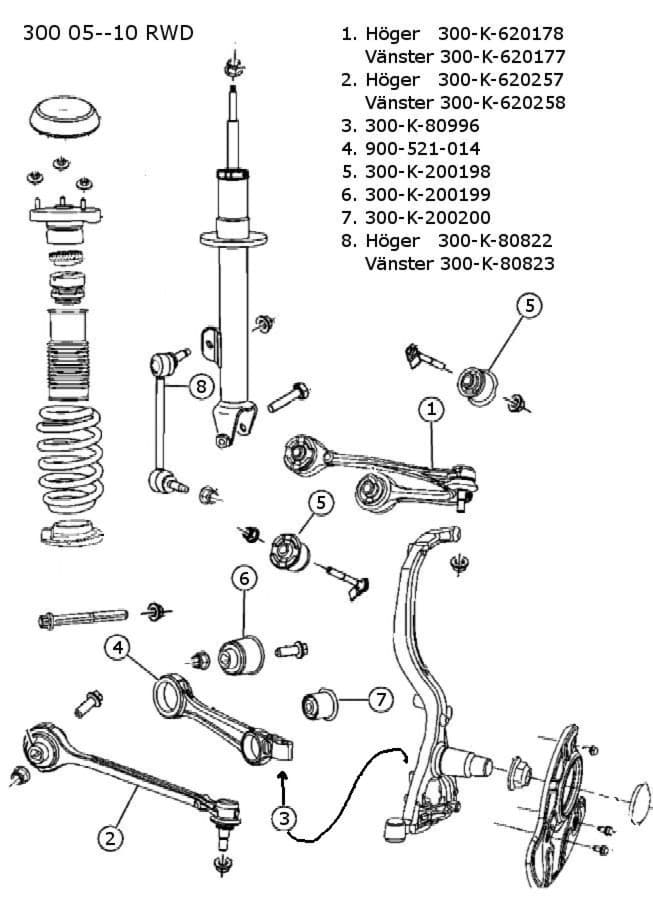 300 05--10 RWD

1. Höger 300-K-620178
Vänster 300-K-620177
2. Höger 300-K-620257
Vänster 300-K-620258
3. 300-K-80996
4. 900-521-014
5. 300-K-200198
6. 300-K-200199
7. 300-K-200200
8. Höger 300-K-80822
Vänster 300-K-80823

5
8
1
5
6
4
7
2
3