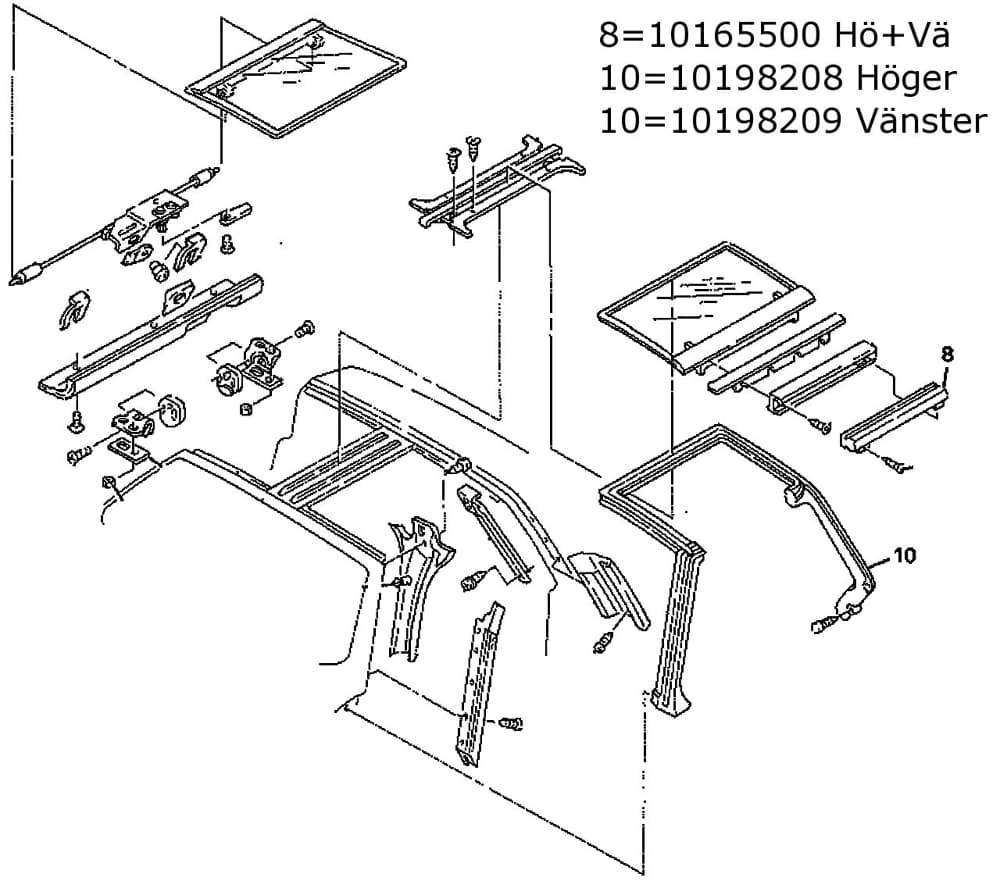 8=10165500 Hö+Vä
10=10198208 Höger
10=10198209 Vänster

8

10