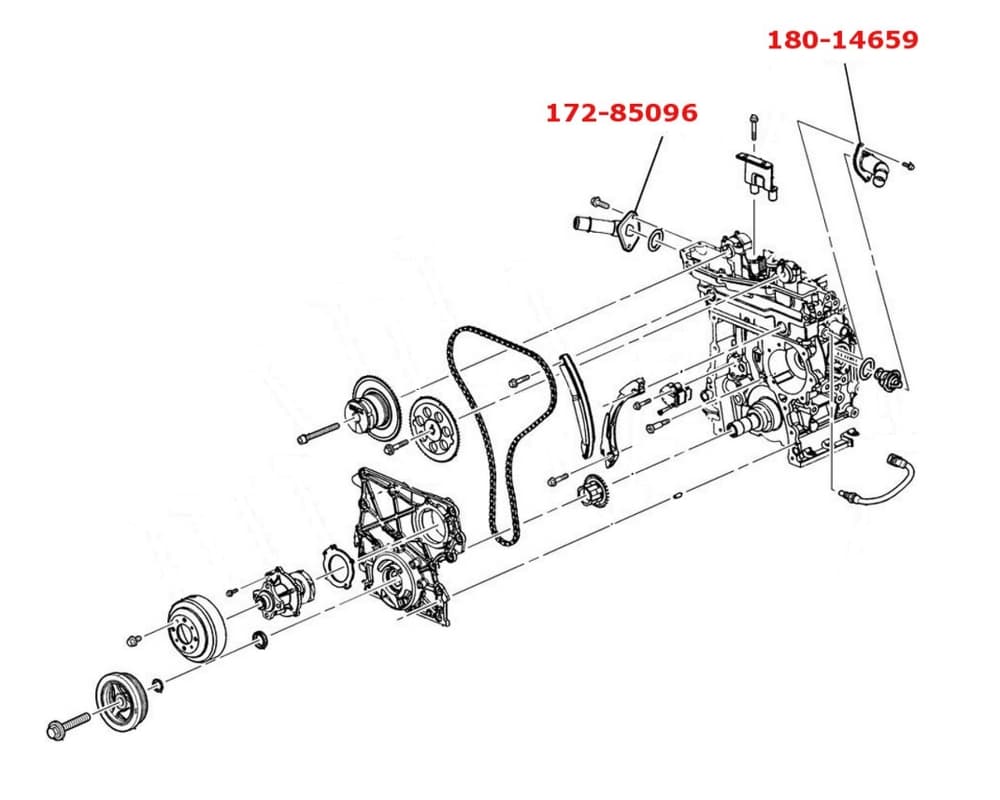 180-14659

172-85096