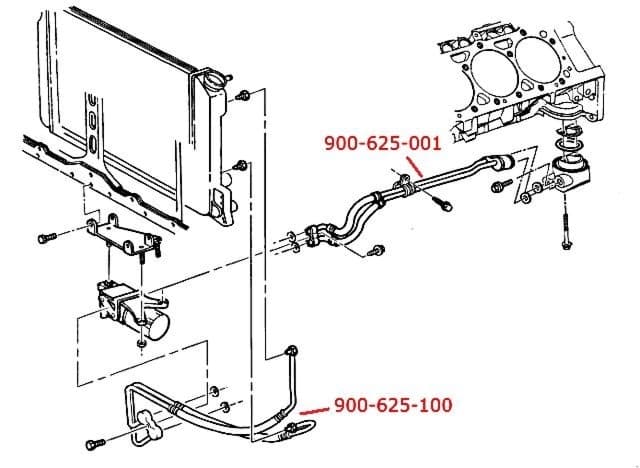 900-625-001

900-625-100