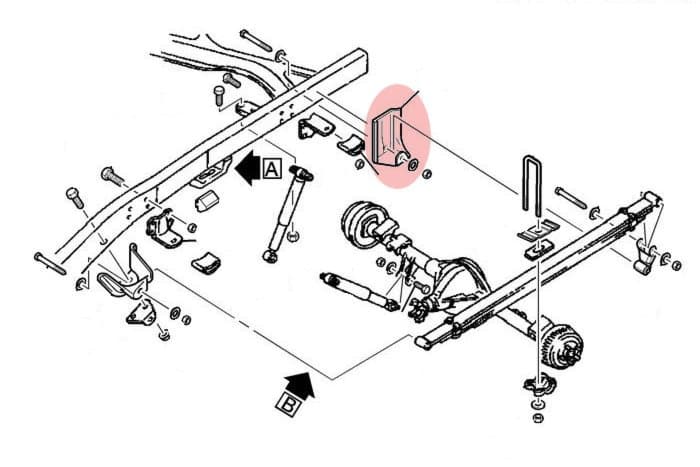 A

B