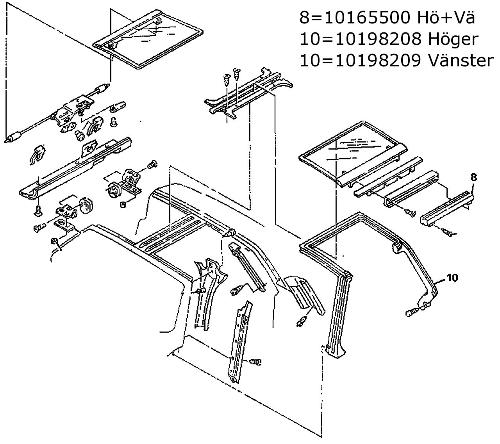 8=10165500 Hö+Vä
10=10198208 Höger
10=10198209 Vänster

8

10