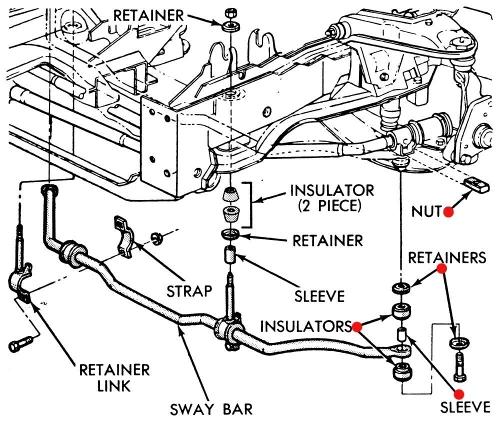 RETAINER

INSULATOR (2 PIECE)

NUT

RETAINER

RETAINERS

STRAP

SLEEVE

INSULATORS

RETAINER LINK

SWAY BAR

SLEEVE