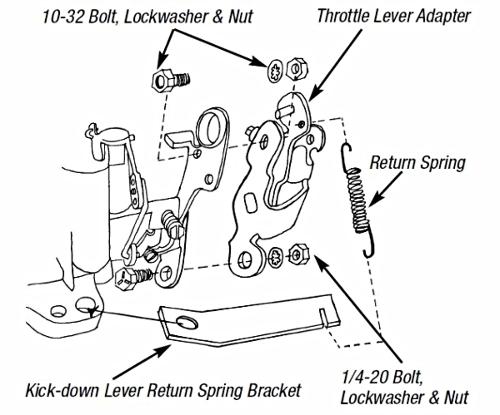 10-32 Bolt, Lockwasher & Nut

Throttle Lever Adapter

Return Spring

Kick-down Lever Return Spring Bracket

1/4-20 Bolt, Lockwasher & Nut