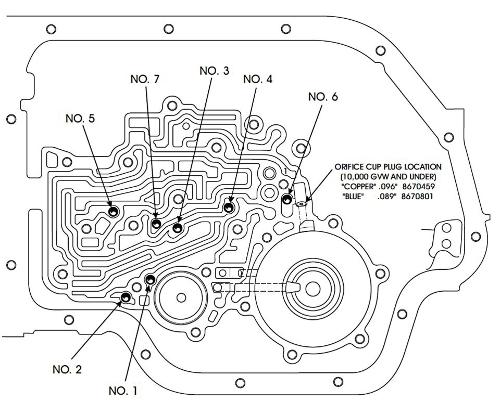 NO. 7
NO. 3
NO. 4
NO. 6
NO. 5

ORIFICE CUP PLUG LOCATION
(10,000 GVW AND UNDER)
"COPPER" .096" 8670459
"BLUE" .089" 8670801

NO. 2
NO. 1